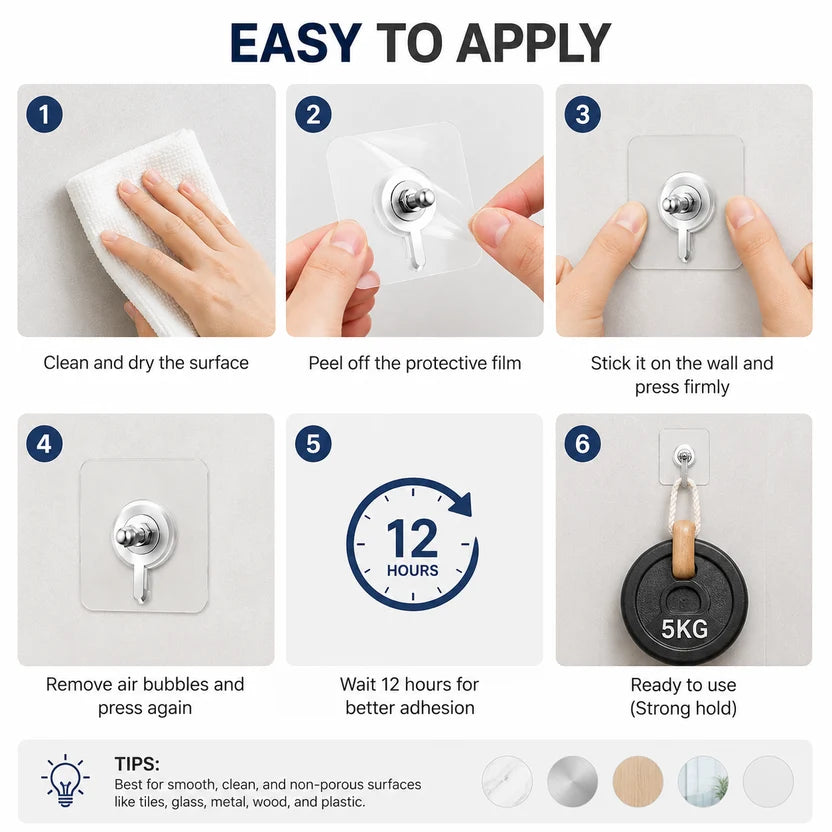 EASY TO APPLY

1
Clean and dry the surface

2
Peel off the protective film

3
Stick it on the wall and press firmly

4
Remove air bubbles and press again

5
12 HOURS
Wait 12 hours for better adhesion

6
5KG
Ready to use (Strong hold)

TIPS:
Best for smooth, clean, and non-porous surfaces like tiles, glass, metal, wood, and plastic.